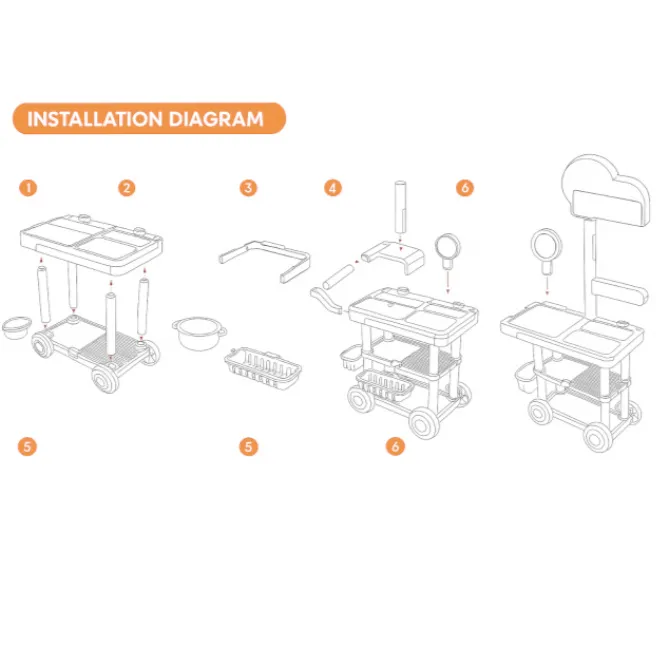 INSTALLATION DIAGRAM

1

2

3

4

6

5

5

6